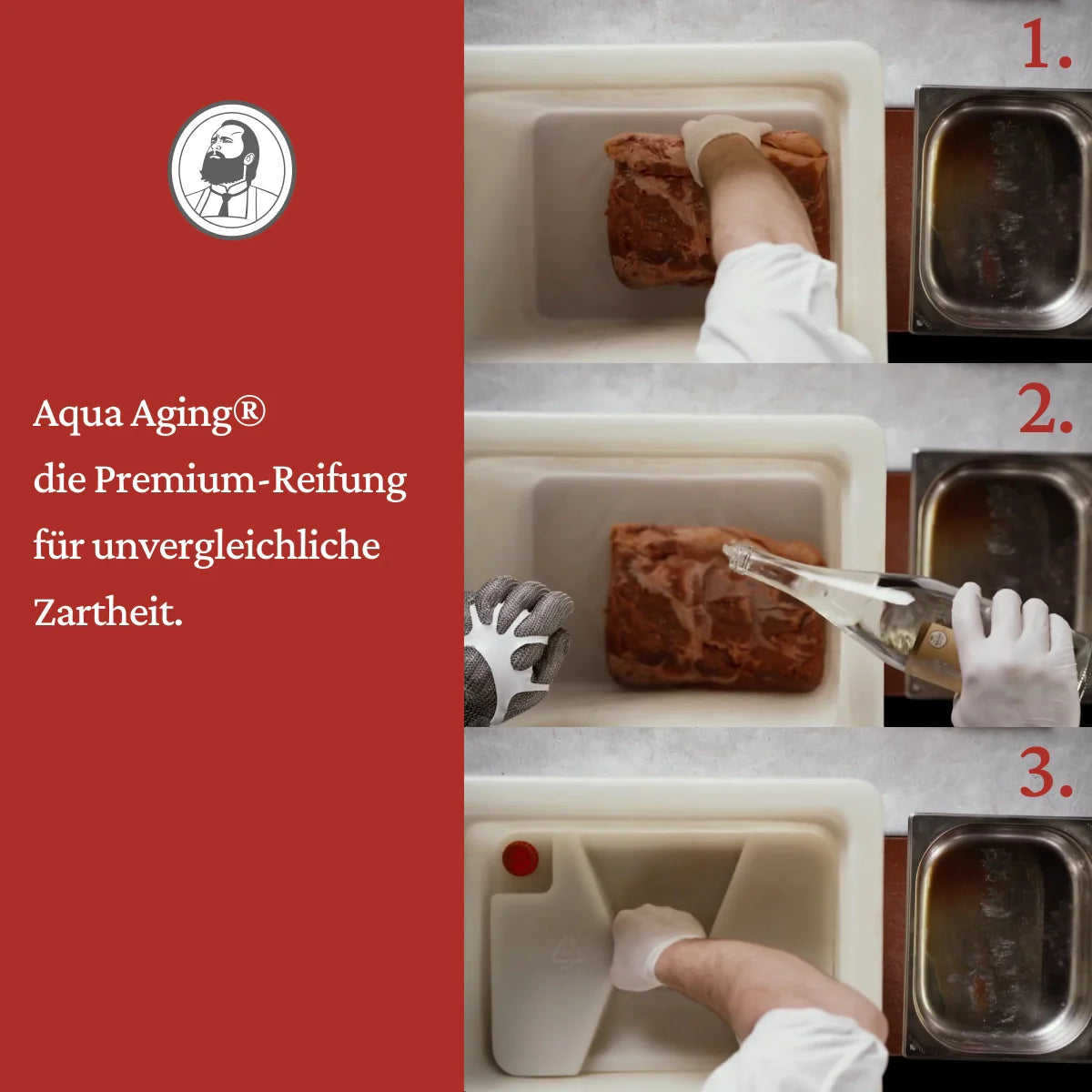 Aqua Aging®
die Premium-Reifung
für unvergleichliche
Zartheit.

1.

2.

3.