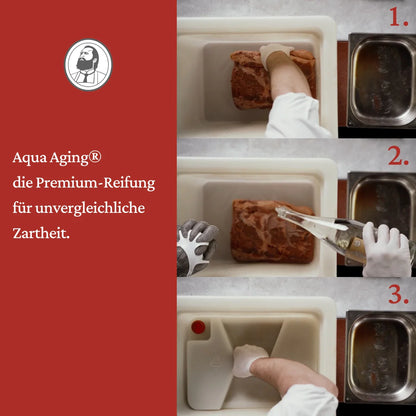 Aqua Aging®
die Premium-Reifung
für unvergleichliche
Zartheit.

1.

2.

3.