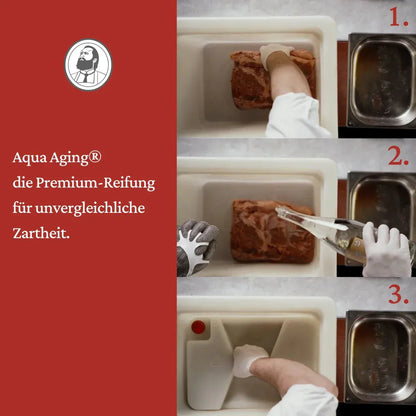 Aqua Aging®
die Premium-Reifung für unvergleichliche Zartheit.

1.

2.

3.