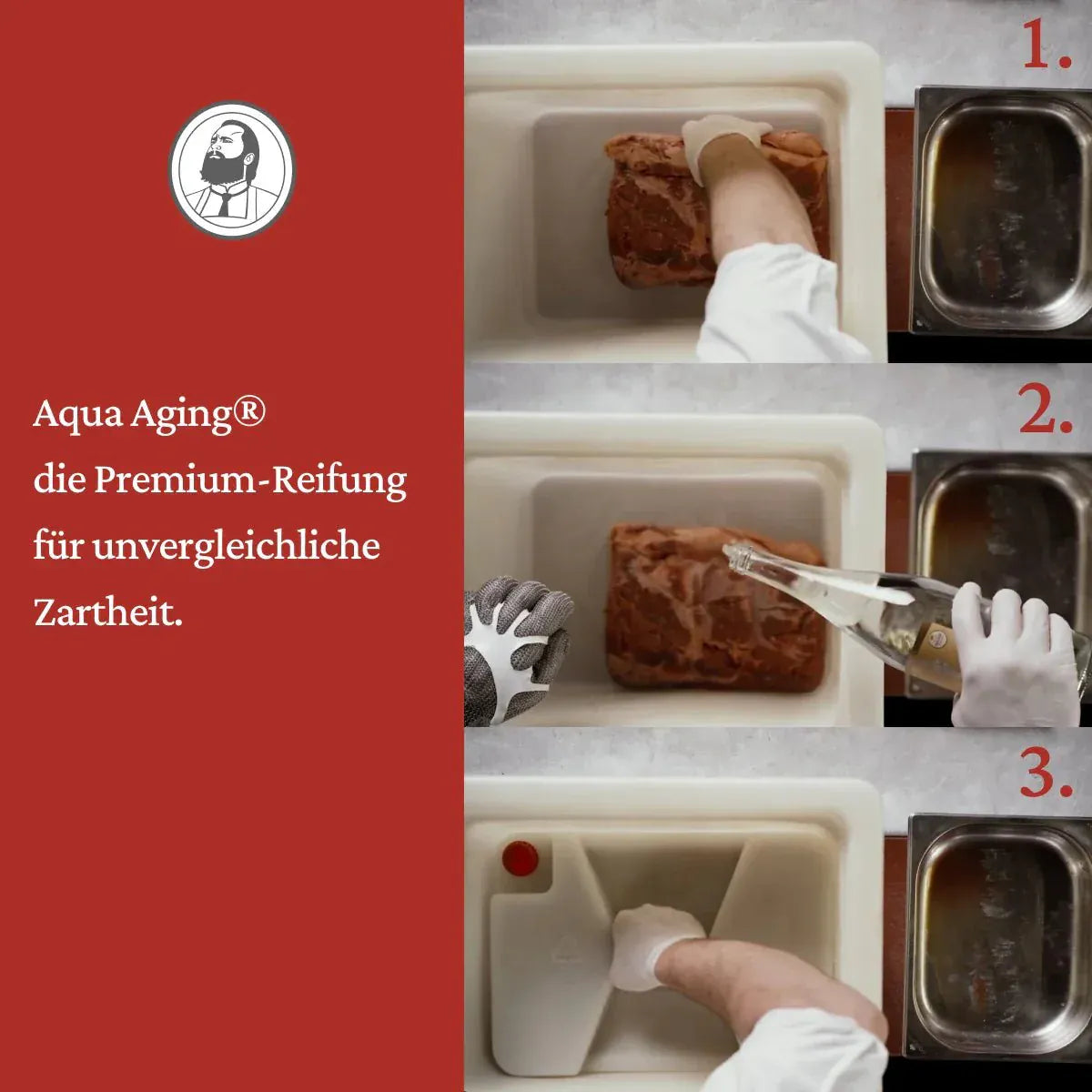 Aqua Aging®
die Premium-Reifung
für unvergleichliche
Zartheit.

1.

2.

3.