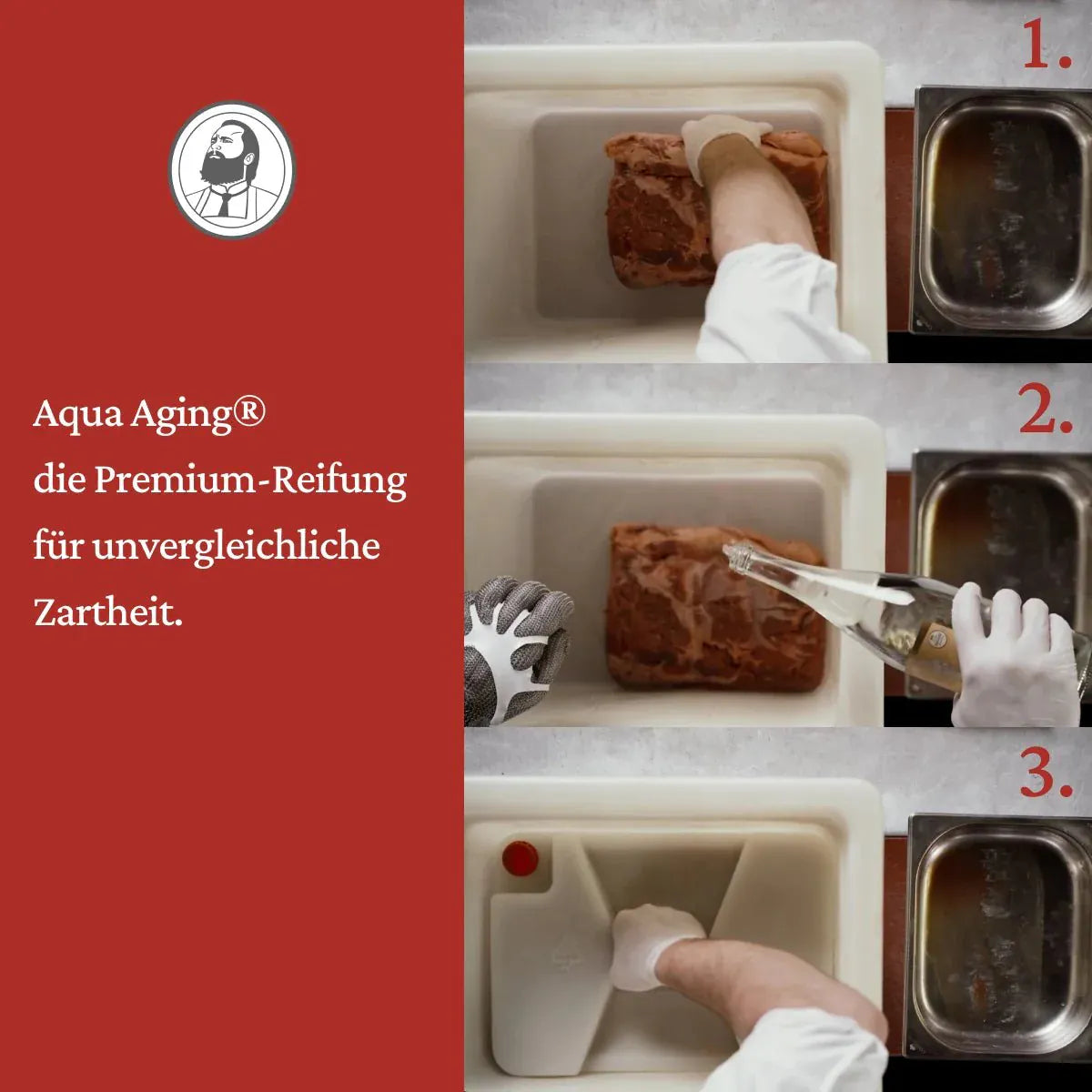 Aqua Aging®
die Premium-Reifung
für unvergleichliche
Zartheit.

1.

2.

3.